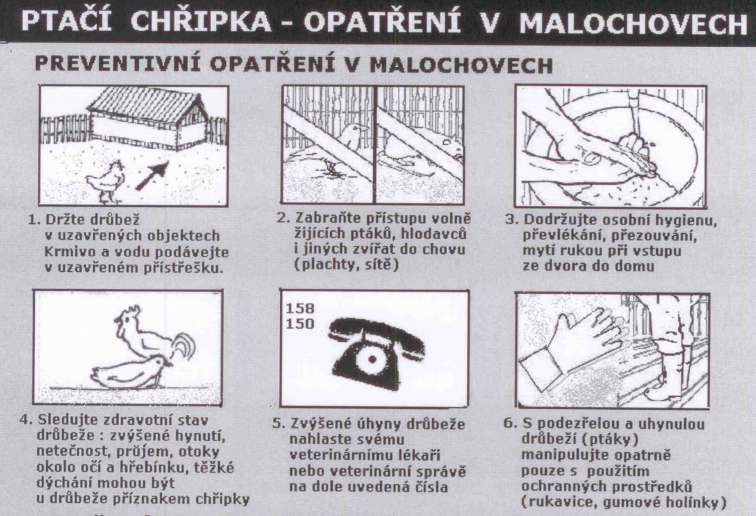 PTAČÍ CHŘIPKA - OPATŘENÍ V MALOCHOVECH

PREVENTIVNÍ OPATŘENÍ V MALOCHOVECH

1. Držte drůbež v uzavřených objektech Krmivo a vodu podávejte v uzavřeném přístřešku.

2. Zabraňte přístupu volně žijících ptáků, hlodavců i jiných zvířat do chovu (plachty, sítě)

3. Dodržujte osobní hygienu, převlékání, přezouvání, mytí rukou při vstupu ze dvora do domu

158
150

4. Sledujte zdravotní stav drůbeže : zvýšené hynutí, netečnost, průjem, otoky okolo očí a hřebínku, těžké dýchání mohou být u drůbeže příznakem chřipky

5. Zvýšené úhyny drůbeže nahlaste svému veterinárnímu lékaři nebo veterinární správě na dole uvedená čísla

6. S podezřelou a uhynulou drůbeží (ptáky) manipulujte opatrně pouze s použitím ochranných prostředků (rukavice, gumové holínky)